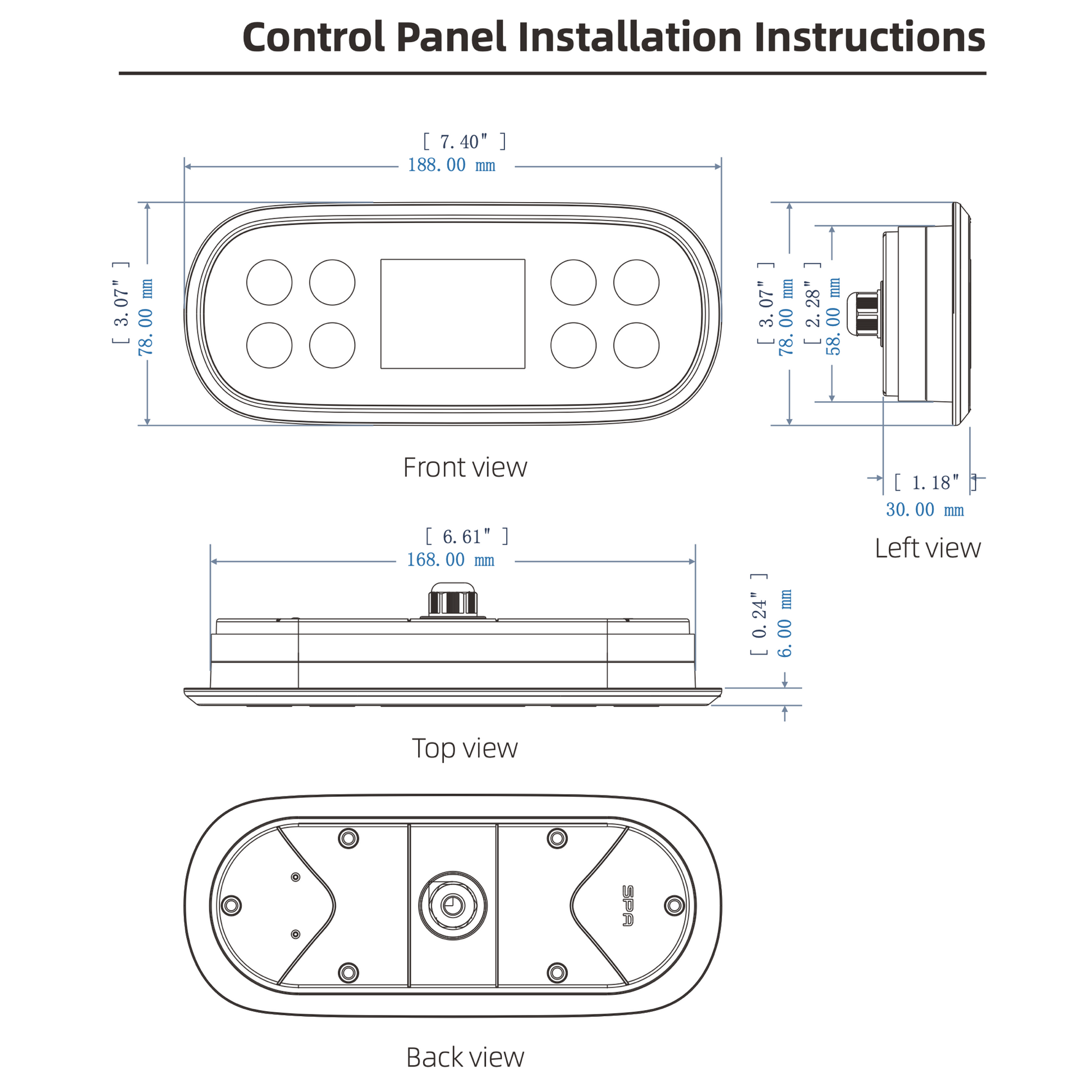 Control Panel Installation Instructions

[ 7.40" ]
188.00 mm

[ 3.07" ]
78.00 mm

Front view

[ 3.07" ]
78.00 mm
[ 2.28" ]
58.00 mm

[ 1.18" ]
30.00 mm

Left view

[ 6.61" ]
168.00 mm

[ 0.24" ]
6.00 mm

Top view

SPA

Back view